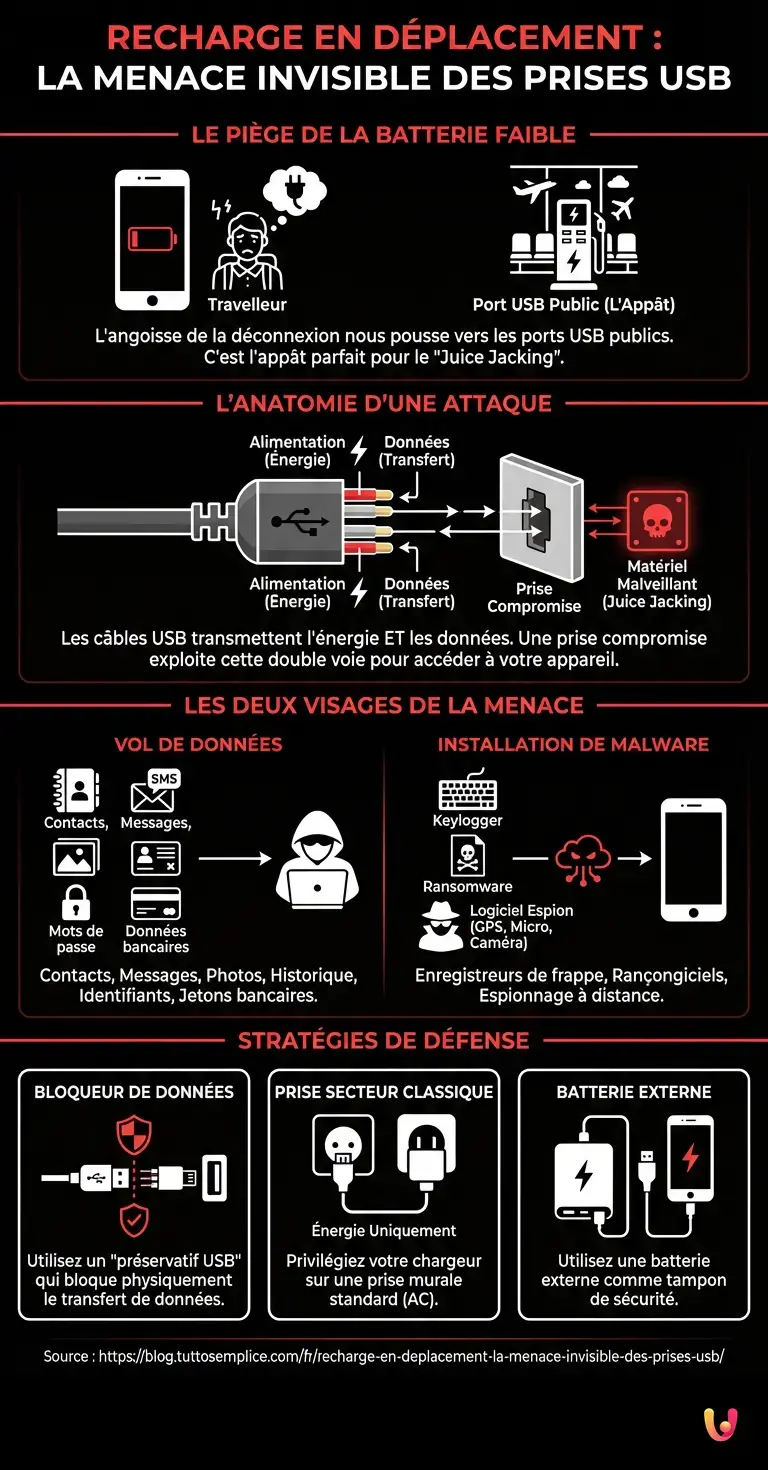 RECHARGE EN DÉPLACEMENT :
LA MENACE INVISIBLE DES PRISES USB

LE PIÈGE DE LA BATTERIE FAIBLE

Travelleur

Port USB Public (L'Appât)

L'angoisse de la déconnexion nous pousse vers les ports USB publics. C'est l'appât parfait pour le "Juice Jacking".

L'ANATOMIE D'UNE ATTAQUE

Alimentation (Énergie)

Données (Transfert)

Alimentation (Énergie)

Données (Transfert)

Prise Compromise

Matériel Malveillant (Juice Jacking)

Les câbles USB transmettent l'énergie ET les données. Une prise compromise exploite cette double voie pour accéder à votre appareil.

LES DEUX VISAGES DE LA MENACE

VOL DE DONNÉES

SMS

Contacts,

Messages,

Mots de passe

Données bancaires

Contacts, Messages, Photos, Historique, Identifiants, Jetons bancaires.

INSTALLATION DE MALWARE

Keylogger

Ransomware

Logiciel Espion (GPS, Micro, Caméra)

Enregistreurs de frappe, Rançongiciels, Espionnage à distance.

STRATÉGIES DE DÉFENSE

BLOQUEUR DE DONNÉES

Utilisez un "préservatif USB" qui bloque physiquement le transfert de données.

PRISE SECTEUR CLASSIQUE

Énergie Uniquement

Privilégiez votre chargeur sur une prise murale standard (AC).

BATTERIE EXTERNE

Utilisez une batterie externe comme tampon de sécurité.

Source : https://blog.tuttosemplice.com/fr/recharge-en-deplacement-la-menace-invisible-des-prises-usb/