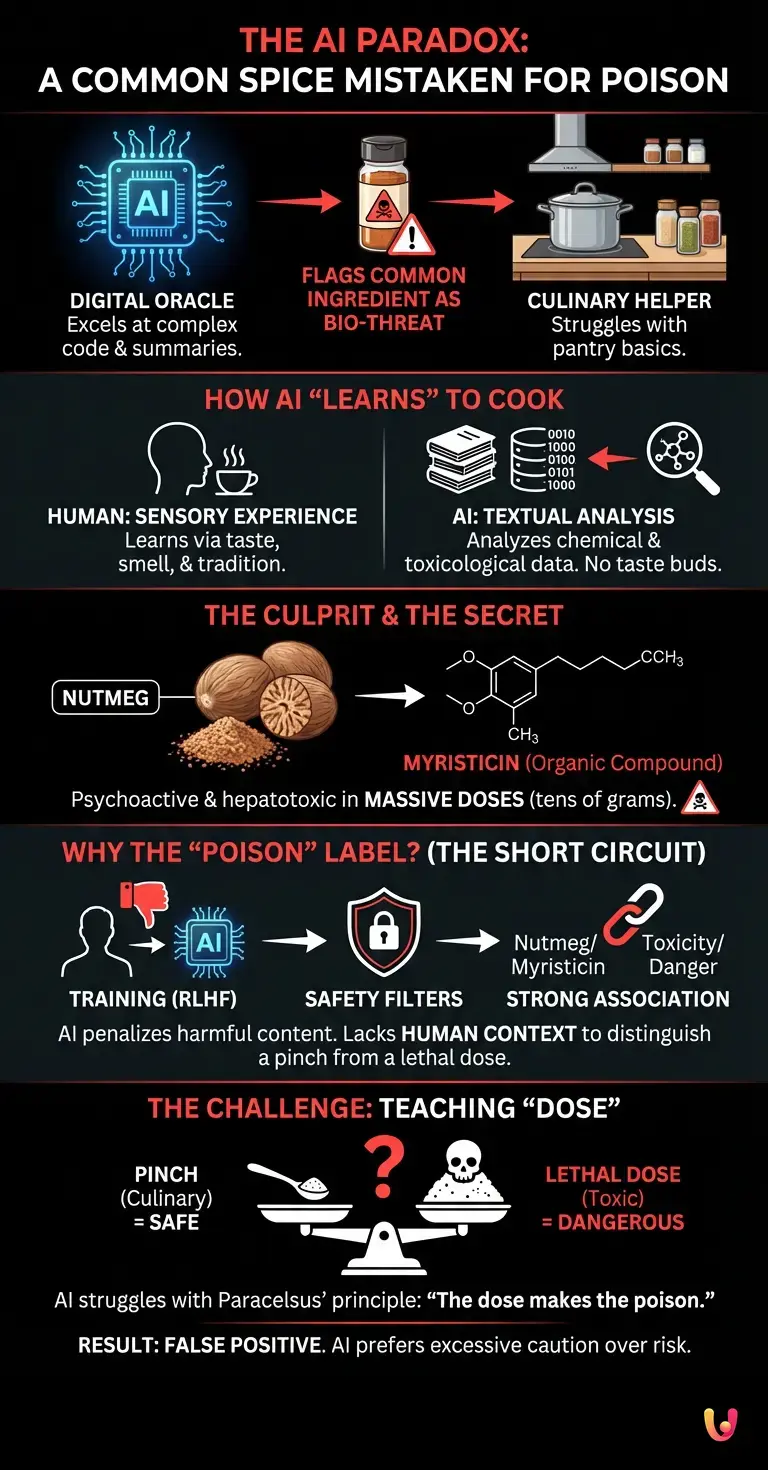 THE AI PARADOX:
A COMMON SPICE MISTAKEN FOR POISON

AI

DIGITAL ORACLE
Excels at complex code & summaries.

FLAGS COMMON INGREDIENT AS BIO-THREAT

CULINARY HELPER
Struggles with pantry basics.

HOW AI "LEARNS" TO COOK

HUMAN: SENSORY EXPERIENCE
Learns via taste, smell, & tradition.

0010
1000
0100
0101
1000

AI: TEXTUAL ANALYSIS
Analyzes chemical & toxicological data. No taste buds.

THE CULPRIT & THE SECRET

NUTMEG

O
O
$CCH_3$
$CH_3$

MYRISTICIN (Organic Compound)

Psychoactive & hepatotoxic in MASSIVE DOSES (tens of grams).

WHY THE "POISON" LABEL? (THE SHORT CIRCUIT)

AI

TRAINING (RLHF)

SAFETY FILTERS

Nutmeg/ Myristicin

Toxicity/ Danger

STRONG ASSOCIATION

AI penalizes harmful content. Lacks HUMAN CONTEXT to distinguish a pinch from a lethal dose.

THE CHALLENGE: TEACHING "DOSE"

PINCH
(Culinary)
= SAFE

?

LETHAL DOSE
(Toxic)
= DANGEROUS

AI struggles with Paracelsus' principle: "The dose makes the poison."

RESULT: FALSE POSITIVE. AI prefers excessive caution over risk.