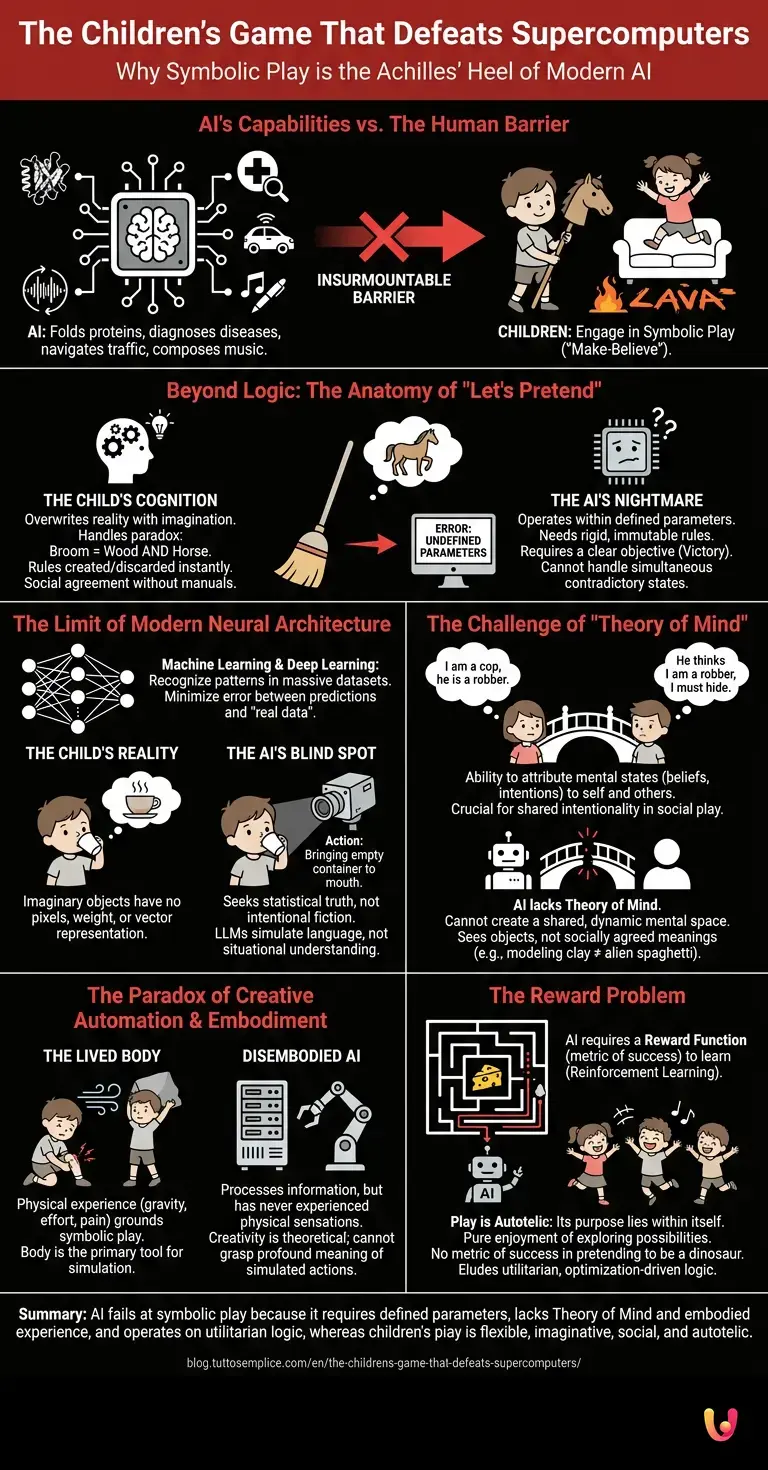 The Children's Game That Defeats Supercomputers

Why Symbolic Play is the Achilles' Heel of Modern AI

AI's Capabilities vs. The Human Barrier

AI: Folds proteins, diagnoses diseases, navigates traffic, composes music.

INSURMOUNTABLE BARRIER

LAVA

CHILDREN: Engage in Symbolic Play ("Make-Believe").

Beyond Logic: The Anatomy of "Let's Pretend"

THE CHILD'S COGNITION
Overwrites reality with imagination.
Handles paradox:
Broom = Wood AND Horse.
Rules created/discarded instantly.
Social agreement without manuals.

ERROR: UNDEFINED PARAMETERS

THE AI'S NIGHTMARE
Operates within defined parameters.
Needs rigid, immutable rules.
Requires a clear objective (Victory).
Cannot handle simultaneous contradictory states.

The Limit of Modern Neural Architecture

Machine Learning & Deep Learning: Recognize patterns in massive datasets. Minimize error between predictions and "real data".

THE CHILD'S REALITY

Imaginary objects have no pixels, weight, or vector representation.

THE AI'S BLIND SPOT

Action: Bringing empty container to mouth.

Seeks statistical truth, not intentional fiction. LLMs simulate language, not situational understanding.

The Challenge of "Theory of Mind"

I am a cop, he is a robber.

He thinks I am a robber, I must hide.

Ability to attribute mental states (beliefs, intentions) to self and others.
Crucial for shared intentionality in social play.

AI lacks Theory of Mind.
Cannot create a shared, dynamic mental space.
Sees objects, not socially agreed meanings (e.g., modeling clay ≠ alien spaghetti).

The Paradox of Creative Automation & Embodiment

THE LIVED BODY

Physical experience (gravity, effort, pain) grounds symbolic play.
Body is the primary tool for simulation.

DISEMBODIED AI

Processes information, but has never experienced physical sensations.
Creativity is theoretical; cannot grasp profound meaning of simulated actions.

The Reward Problem

AI requires a Reward Function (metric of success) to learn (Reinforcement Learning).

AI

Play is Autotelic: Its purpose lies within itself.
Pure enjoyment of exploring possibilities.
No metric of success in pretending to be a dinosaur.
Eludes utilitarian, optimization-driven logic.

Summary: AI fails at symbolic play because it requires defined parameters, lacks Theory of Mind and embodied experience, and operates on utilitarian logic, whereas children's play is flexible, imaginative, social, and autotelic.

blog.tuttosemplice.com/en/the-childrens-game-that-defeats-supercomputers/