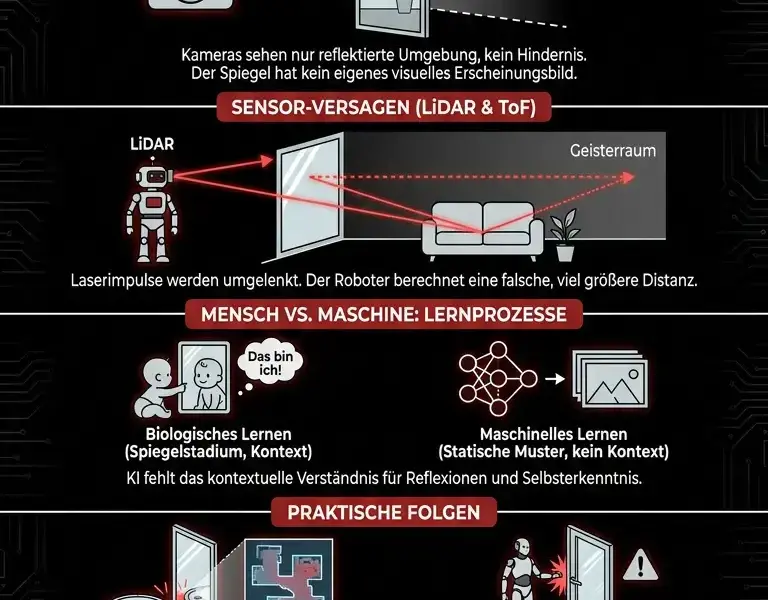 Kameras sehen nur reflektierte Umgebung, kein Hindernis.
Der Spiegel hat kein eigenes visuelles Erscheinungsbild.

SENSOR-VERSAGEN (LiDAR & ToF)

LiDAR

Geisterraum

Laserimpulse werden umgelenkt. Der Roboter berechnet eine falsche, viel größere Distanz.

MENSCH VS. MASCHINE: LERNPROZESSE

Das bin ich!

Biologisches Lernen
(Spiegelstadium, Kontext)

Maschinelles Lernen
(Statische Muster, kein Kontext)

KI fehlt das kontextuelle Verständnis für Reflexionen und Selbsterkenntnis.

PRAKTISCHE FOLGEN