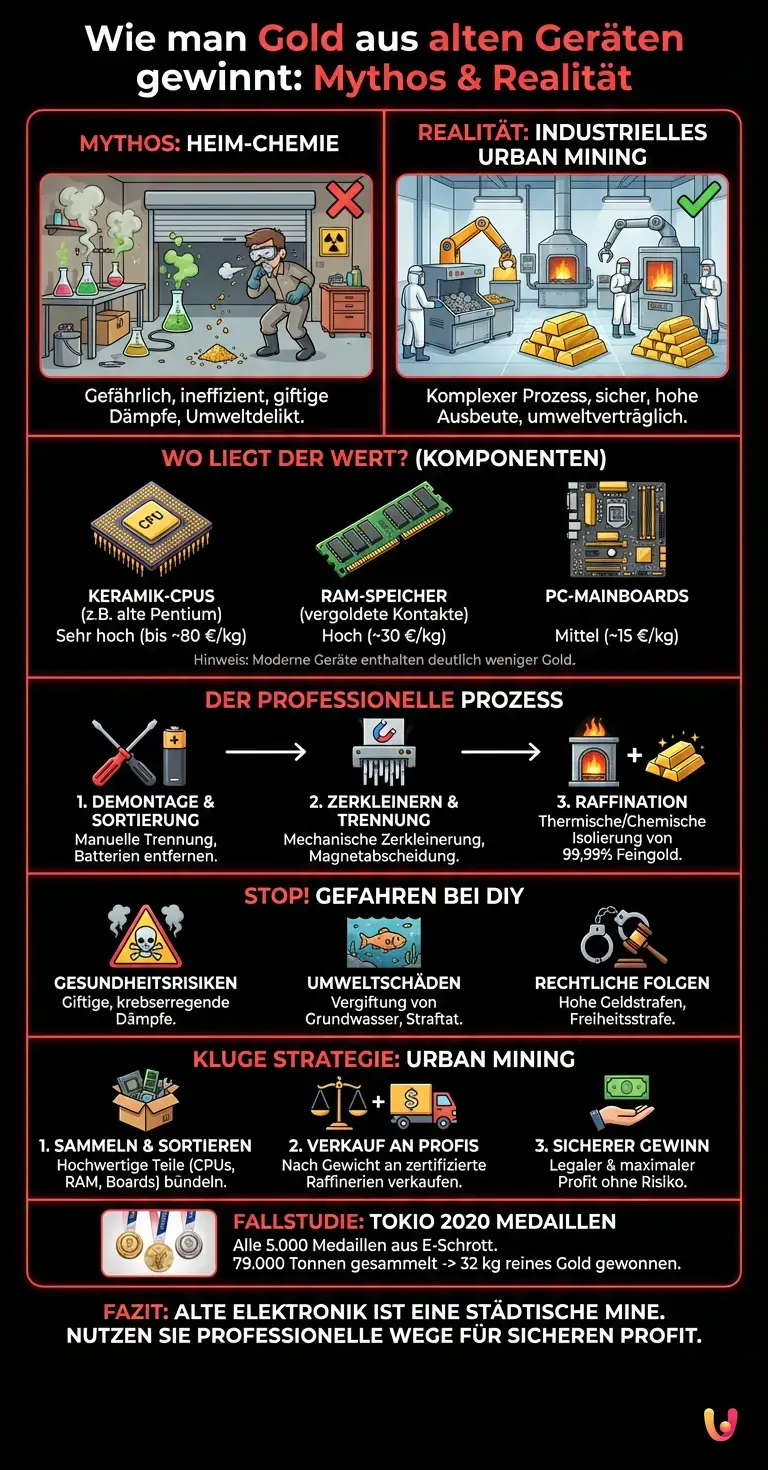 Wie man Gold aus alten Geräten gewinnt: Mythos & Realität

MYTHOS: HEIM-CHEMIE

Gefährlich, ineffizient, giftige Dämpfe, Umweltdelikt.

REALITÄT: INDUSTRIELLES URBAN MINING

Komplexer Prozess, sicher, hohe Ausbeute, umweltverträglich.

WO LIEGT DER WERT? (KOMPONENTEN)

CPU

KERAMIK-CPUS
(z.B. alte Pentium)
Sehr hoch (bis ~80 €/kg)

RAM-SPEICHER
(vergoldete Kontakte)
Hoch (~30 €/kg)

PC-MAINBOARDS
Mittel (~15 €/kg)

Hinweis: Moderne Geräte enthalten deutlich weniger Gold.

DER PROFESSIONELLE PROZESS

1. DEMONTAGE & SORTIERUNG
Manuelle Trennung, Batterien entfernen.

2. ZERKLEINERN & TRENNUNG
Mechanische Zerkleinerung, Magnetabscheidung.

3. RAFFINATION
Thermische/Chemische Isolierung von 99,99% Feingold.

STOP! GEFAHREN BEI DIY

GESUNDHEITSRISIKEN
Giftige, krebserregende Dämpfe.

UMWELTSCHÄDEN
Vergiftung von Grundwasser, Straftat.

RECHTLICHE FOLGEN
Hohe Geldstrafen, Freiheitsstrafe.

KLUGE STRATEGIE: URBAN MINING

1. SAMMELN & SORTIEREN
Hochwertige Teile (CPUs, RAM, Boards) bündeln.

2. VERKAUF AN PROFIS
Nach Gewicht an zertifizierte Raffinerien verkaufen.

3. SICHERER GEWINN
Legaler & maximaler Profit ohne Risiko.

FALLSTUDIE: TOKIO 2020 MEDAILLEN
Alle 5.000 Medaillen aus E-Schrott.
79.000 Tonnen gesammelt -> 32 kg reines Gold gewonnen.

FAZIT: ALTE ELEKTRONIK IST EINE STÄDTISCHE MINE.
NUTZEN SIE PROFESSIONELLE WEGE FÜR SICHEREN PROFIT.