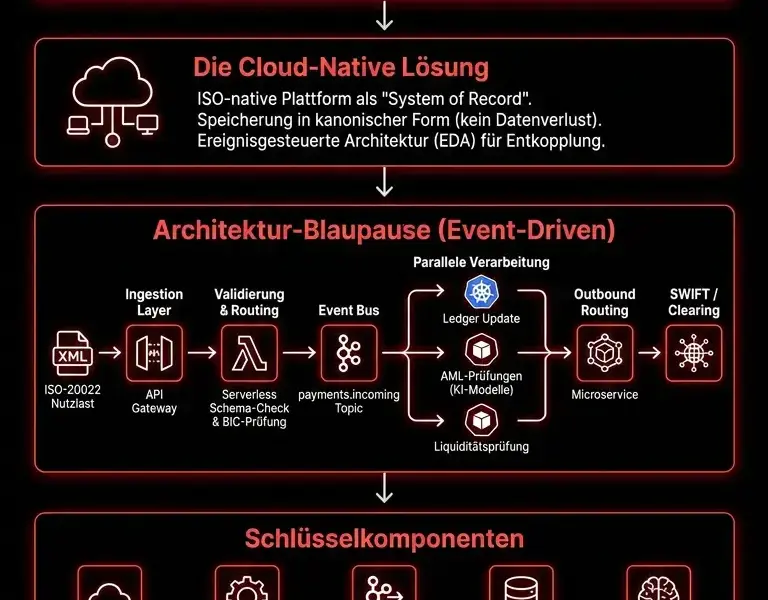 Die Cloud-Native Lösung

ISO-native Plattform als "System of Record".
Speicherung in kanonischer Form (kein Datenverlust).
Ereignisgesteuerte Architektur (EDA) für Entkopplung.

Architektur-Blaupause (Event-Driven)

XML
ISO-20022 Nutzlast

Ingestion Layer
API Gateway

Validierung & Routing
Serverless Schema-Check & BIC-Prüfung

Event Bus
payments.incoming Topic

Parallele Verarbeitung
Ledger Update
AML-Prüfungen (KI-Modelle)
Liquiditätsprüfung

Outbound Routing
Microservice

SWIFT / Clearing

Schlüsselkomponenten